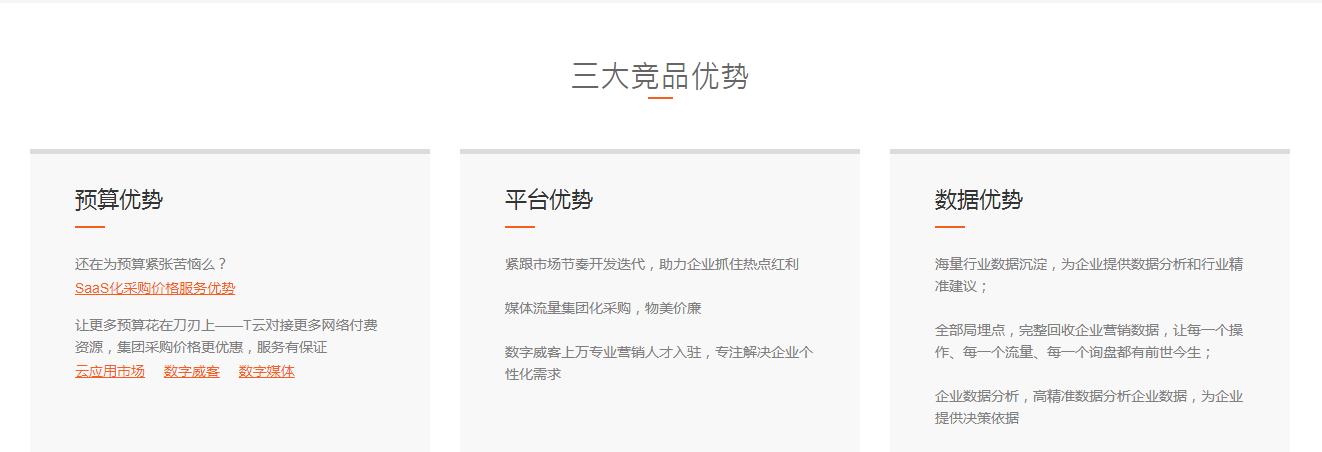 三大竞品优势

预算优势

还在为预算紧张苦恼么？
SaaS化采购价格服务优势

让更多预算花在刀刃上——T云对接更多网络付费资源，集团采购价格更优惠，服务有保证
云应用市场　数字威客　数字媒体

平台优势

紧跟市场节奏开发迭代，助力企业抓住热点红利

媒体流量集团化采购，物美价廉

数字威客上万专业营销人才入驻，专注解决企业个性化需求

数据优势

海量行业数据沉淀，为企业提供数据分析和行业精准建议；

全部局埋点，完整回收企业营销数据，让每一个操作、每一个流量、每一个询盘都有前世今生；

企业数据分析，高精准数据分析企业数据，为企业提供决策依据