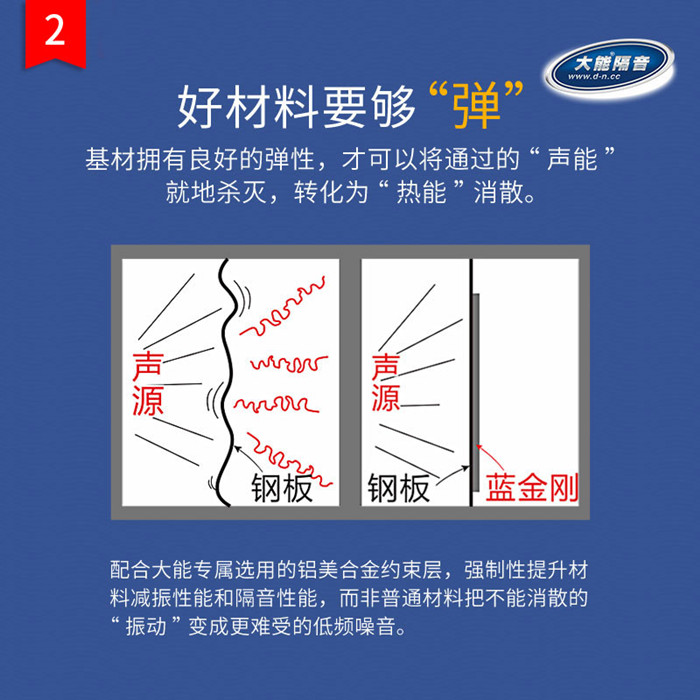 2

大能隔音
www.d-n.cc

好材料要够“弹”

基材拥有良好的弹性，才可以将通过的“声能”就地杀灭，转化为“热能”消散。

声源

钢板

声源

钢板

蓝金刚

配合大能专属选用的铝美合金约束层，强制性提升材料减振性能和隔音性能，而非普通材料把不能消散的“振动”变成更难受的低频噪音。